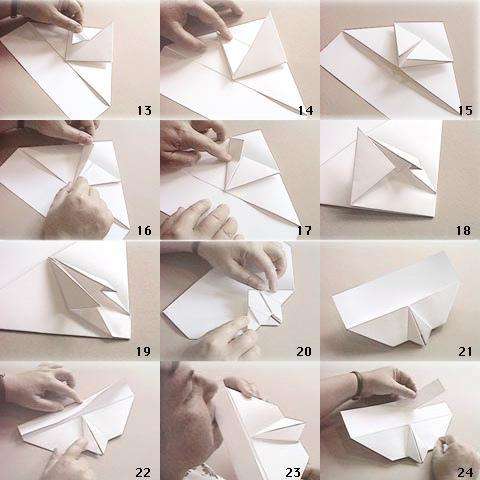 13
14
15
16
17
18
19
20
21
22
23
24